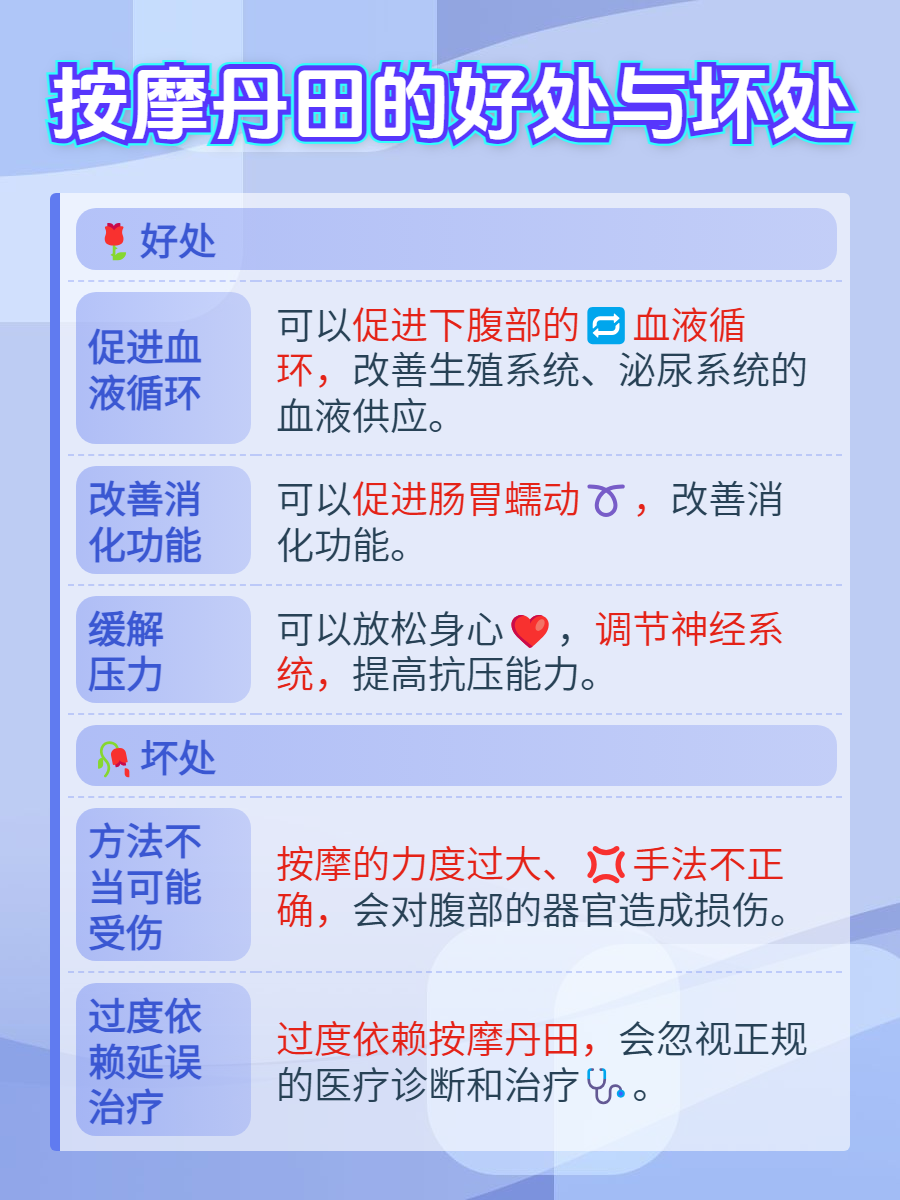 按摩丹田的好处与坏处

好处

促进血液循环
可以促进下腹部的血液循环，改善生殖系统、泌尿系统的血液供应。

改善消化功能
可以促进肠胃蠕动，改善消化功能。

缓解压力
可以放松身心，调节神经系统，提高抗压能力。

坏处

方法不当可能受伤
按摩的力度过大、手法不正确，会对腹部的器官造成损伤。

过度依赖延误治疗
过度依赖按摩丹田，会忽视正规的医疗诊断和治疗。